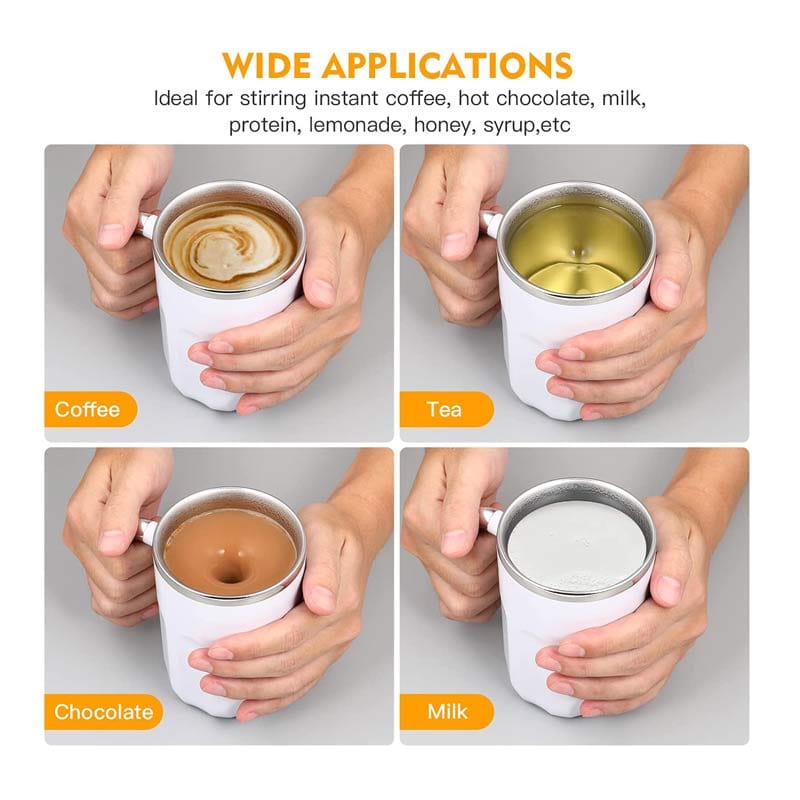 WIDE APPLICATIONS
Ideal for stirring instant coffee, hot chocolate, milk, protein, lemonade, honey, syrup,etc

Coffee

Tea

Chocolate

Milk